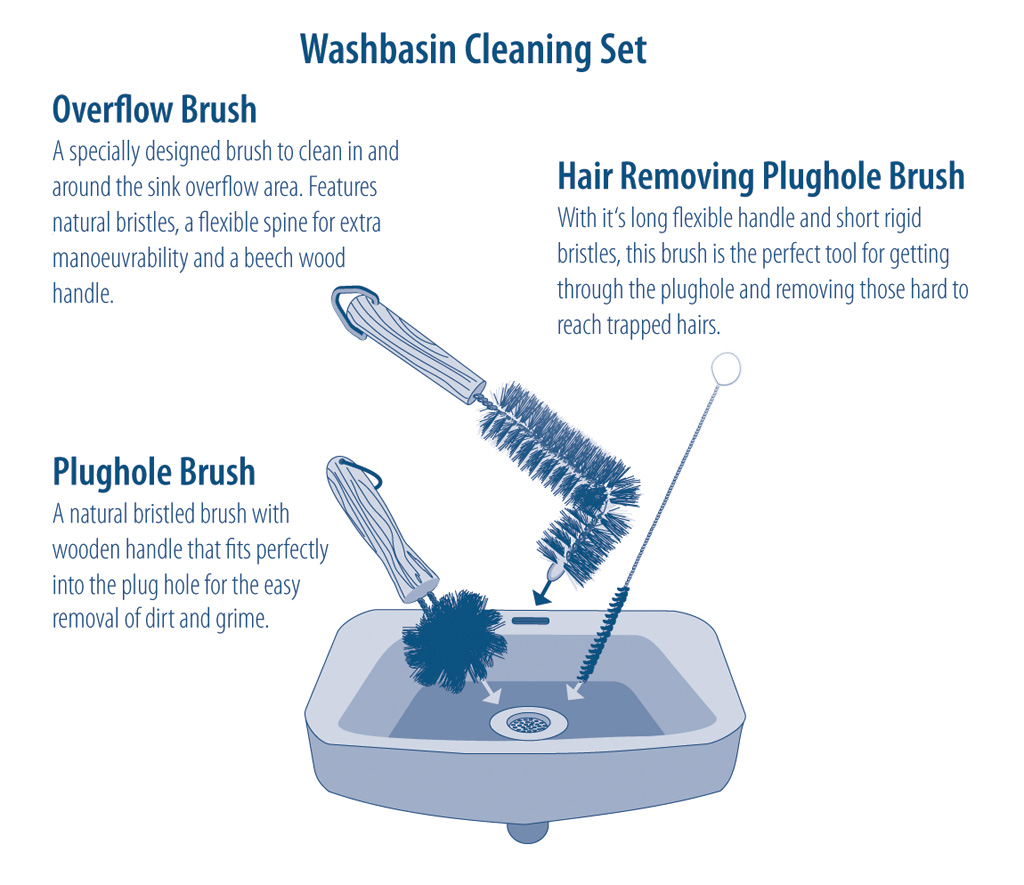 Washbasin Cleaning Set

Overflow Brush
A specially designed brush to clean in and around the sink overflow area. Features natural bristles, a flexible spine for extra manoeuvrability and a beech wood handle.

Hair Removing Plughole Brush
With it's long flexible handle and short rigid bristles, this brush is the perfect tool for getting through the plughole and removing those hard to reach trapped hairs.

Plughole Brush
A natural bristled brush with wooden handle that fits perfectly into the plug hole for the easy removal of dirt and grime.